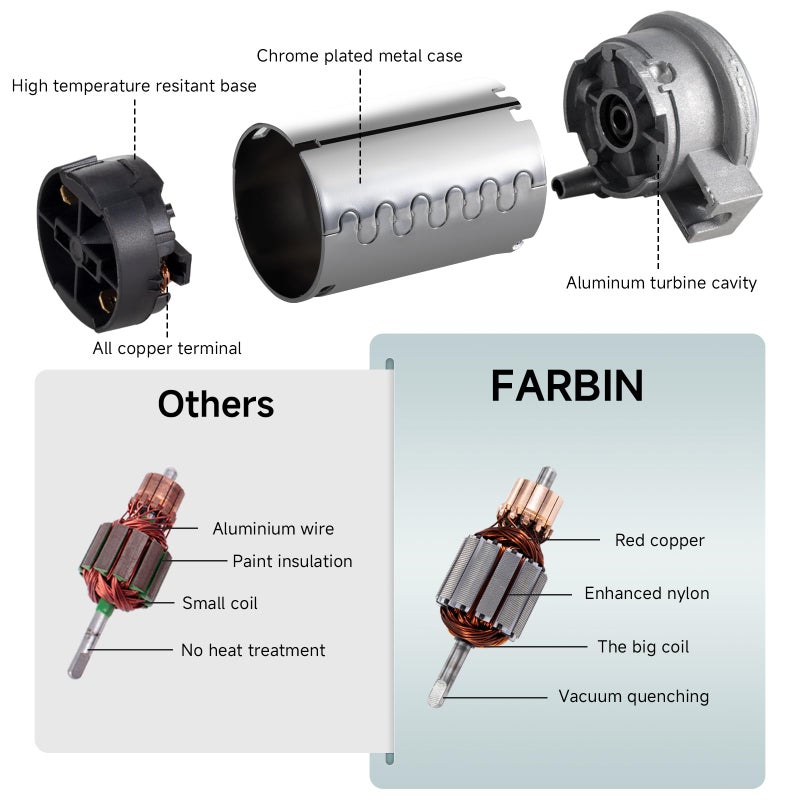 Chrome plated metal case

High temperature resitant base

Aluminum turbine cavity

All copper terminal

Others

Aluminium wire

Paint insulation

Small coil

No heat treatment

FARBIN

Red copper

Enhanced nylon

The big coil

Vacuum quenching